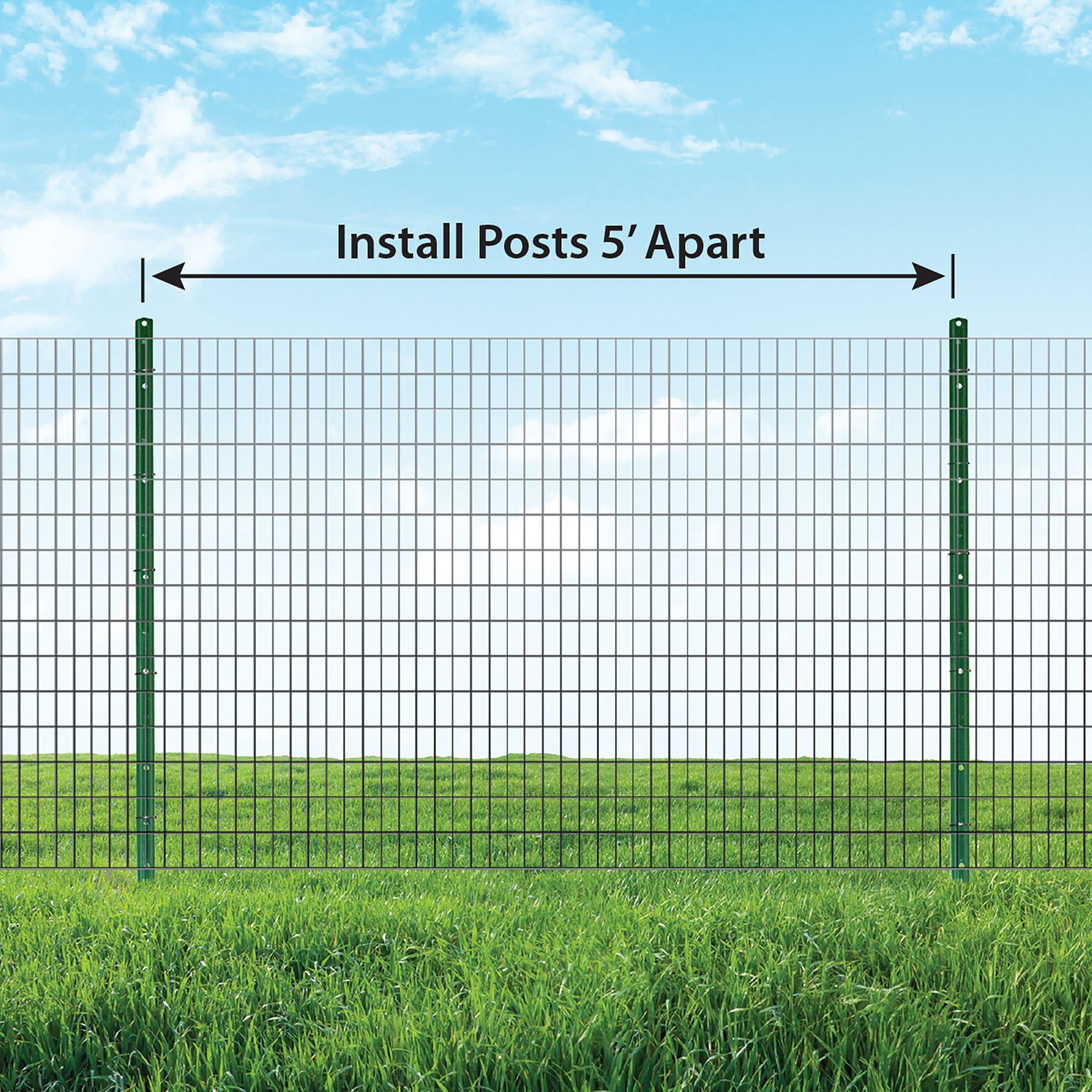 Install Posts 5’ Apart